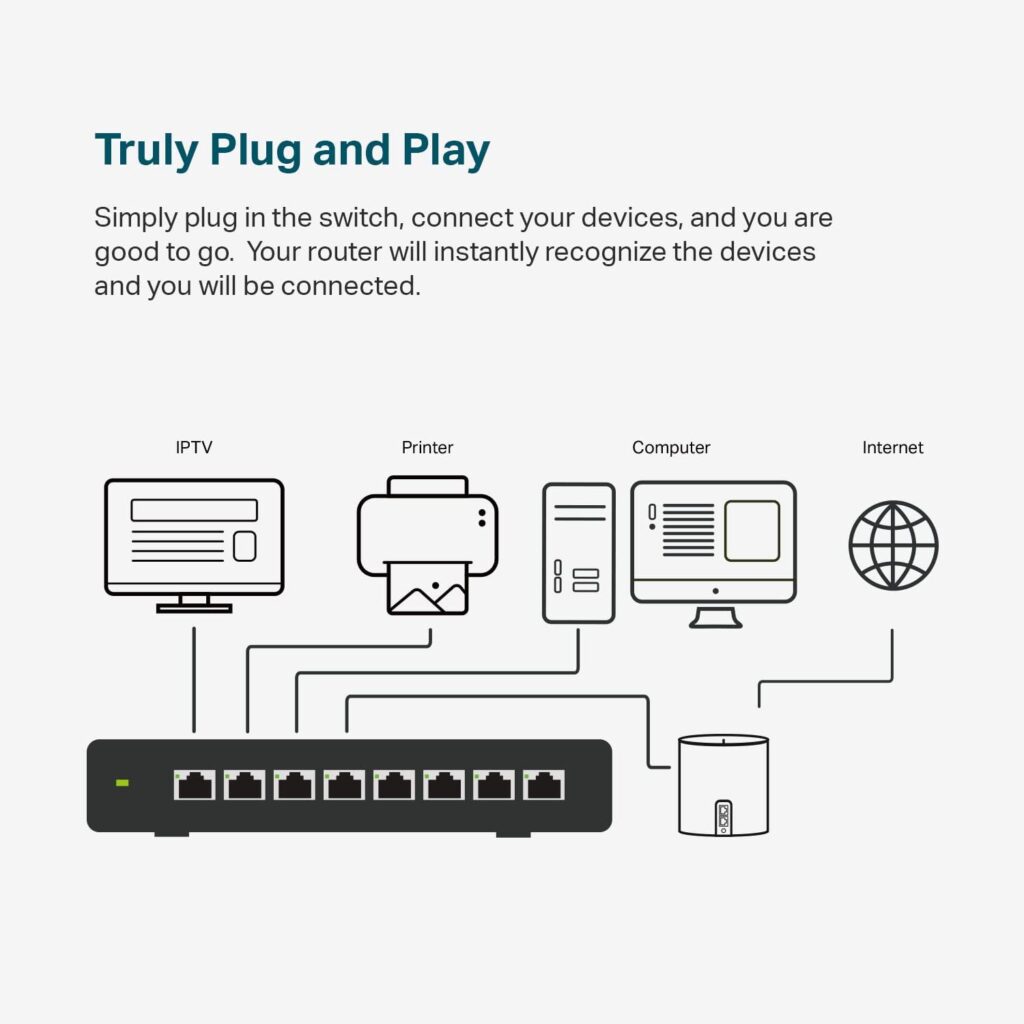 Truly Plug and Play

Simply plug in the switch, connect your devices, and you are good to go.  Your router will instantly recognize the devices and you will be connected.

IPTV

Printer

Computer

Internet